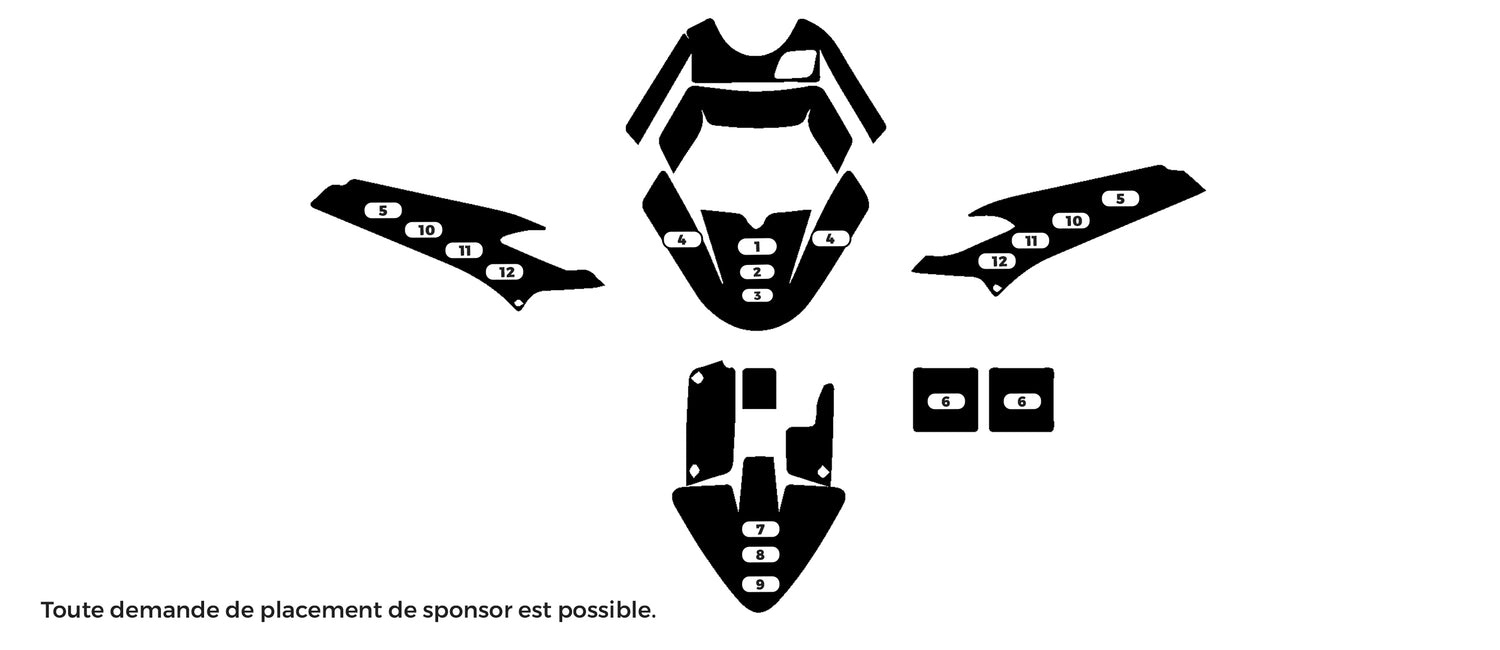 5
10
11
12

4
1
2
3
4

5
10
11
12

6
6

7
8
9

Toute demande de placement de sponsor est possible.